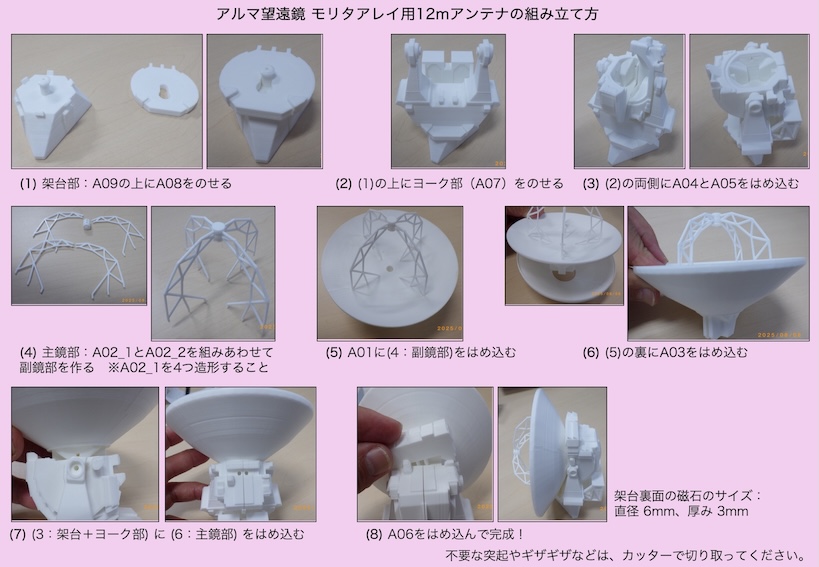 アルマ望遠鏡 モリタアレイ用12mアンテナの組み立て方

(1) 架台部：A09の上にA08をのせる

(2) (1)の上にヨーク部（A07）をのせる

(3) (2)の両側にA04とA05をはめ込む

(4) 主鏡部：A02_1とA02_2を組みあわせて副鏡部を作る ※A02_1を4つ造形すること

(5) A01に(4：副鏡部)をはめ込む

(6) (5)の裏にA03をはめ込む

(7) (3：架台＋ヨーク部) に (6：主鏡部) をはめ込む

(8) A06をはめ込んで完成！

架台裏面の磁石のサイズ：
直径 6mm、厚み 3mm

不要な突起やギザギザなどは、カッターで切り取ってください。